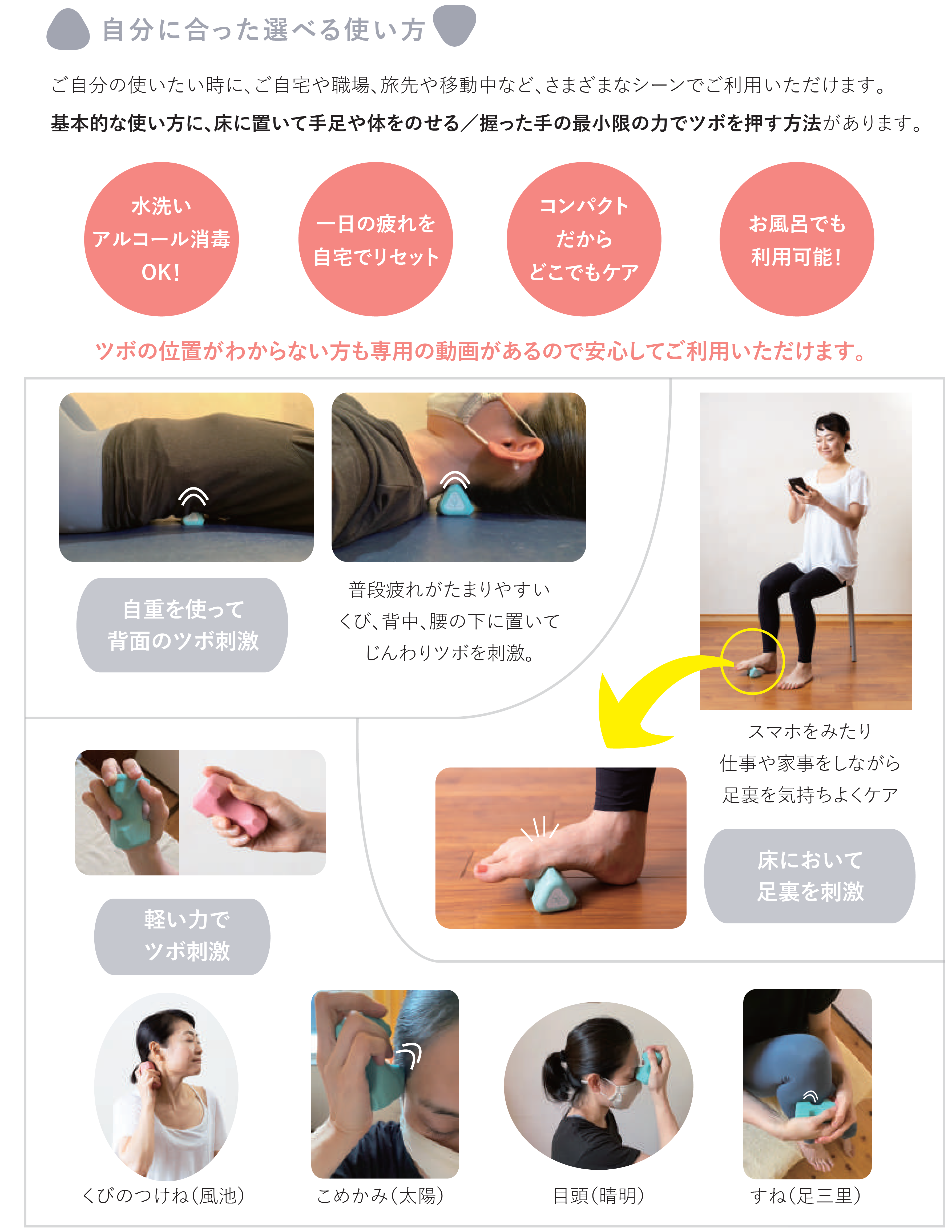 自分に合った選べる使い方

ご自分の使いたい時に、ご自宅や職場、旅先や移動中など、さまざまなシーンでご利用いただけます。
基本的な使い方に、床に置いて手足や体をのせる／握った手の最小限の力でツボを押す方法があります。

水洗い
アルコール消毒
OK!

一日の疲れを
自宅でリセット

コンパクト
だから
どこでもケア

お風呂でも
利用可能!

ツボの位置がわからない方も専用の動画があるので安心してご利用いただけます。

自重を使って
背面のツボ刺激

普段疲れがたまりやすい
くび、背中、腰の下に置いて
じんわりツボを刺激。

スマホをみたり
仕事や家事をしながら
足裏を気持ちよくケア

床において
足裏を刺激

軽い力で
ツボ刺激

くびのつけね（風池）

こめかみ（太陽）

目頭（晴明）

すね（足三里）